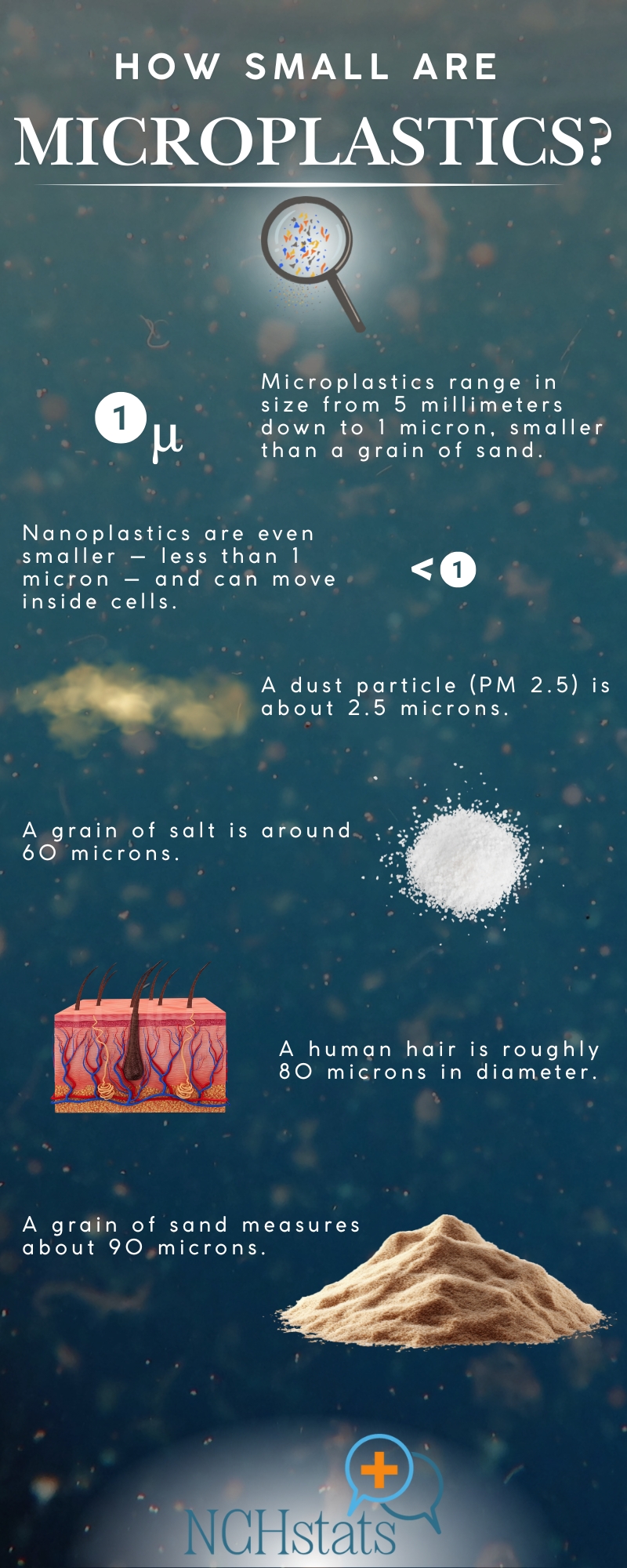 HOW SMALL ARE

MICROPLASTICS?

1 μ

Microplastics range in size from 5 millimeters down to 1 micron, smaller than a grain of sand.

Nanoplastics are even smaller — less than 1 micron — and can move inside cells.

< 1

A dust particle (PM 2.5) is about 2.5 microns.

A grain of salt is around 60 microns.

A human hair is roughly 80 microns in diameter.

A grain of sand measures about 90 microns.

NCHstats