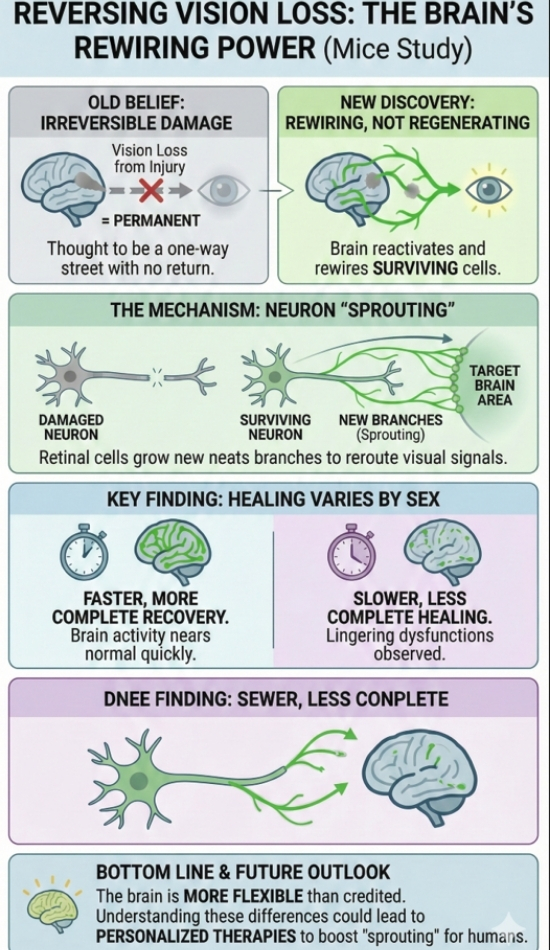 REVERSING VISION LOSS: THE BRAIN'S REWIRING POWER (Mice Study)

OLD BELIEF: IRREVERSIBLE DAMAGE

Vision Loss from Injury

= PERMANENT

Thought to be a one-way street with no return.

NEW DISCOVERY: REWIRING, NOT REGENERATING

Brain reactivates and rewires SURVIVING cells.

THE MECHANISM: NEURON "SPROUTING"

DAMAGED NEURON

SURVIVING NEURON

NEW BRANCHES (Sprouting)

TARGET BRAIN AREA

Retinal cells grow new neats branches to reroute visual signals.

KEY FINDING: HEALING VARIES BY SEX

FASTER, MORE COMPLETE RECOVERY. Brain activity nears normal quickly.

SLOWER, LESS COMPLETE HEALING. Lingering dysfunctions observed.

DNEE FINDING: SEWER, LESS CONPLETE

BOTTOM LINE & FUTURE OUTLOOK

The brain is MORE FLEXIBLE than credited. Understanding these differences could lead to PERSONALIZED THERAPIES to boost "sprouting" for humans.